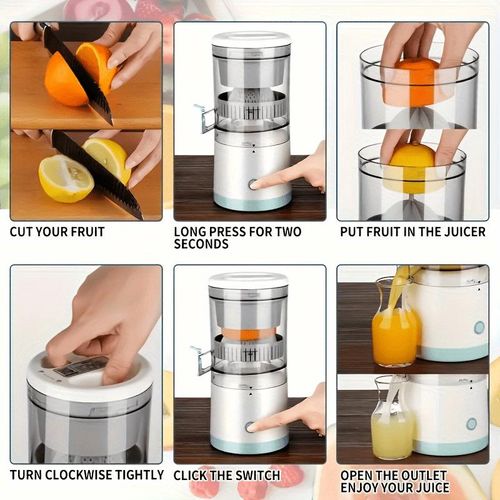 CUT YOUR FRUIT

LONG PRESS FOR TWO SECONDS

PUT FRUIT IN THE JUICER

TURN CLOCKWISE TIGHTLY

CLICK THE SWITCH

OPEN THE OUTLET
ENJOY YOUR JUICE