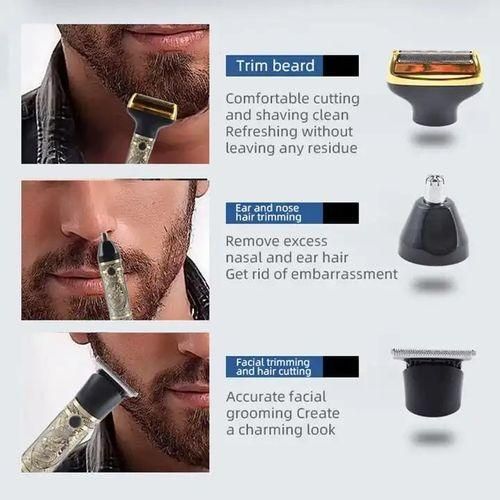 Trim beard

Comfortable cutting and shaving clean Refreshing without leaving any residue

Ear and nose hair trimming

Remove excess nasal and ear hair Get rid of embarrassment

Facial trimming and hair cutting

Accurate facial grooming Create a charming look