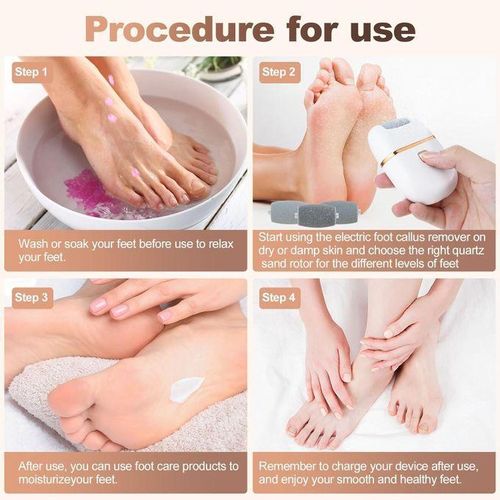 Procedure for use

Step 1

Wash or soak your feet before use to relax your feet.

Step 2

Start using the electric foot callus remover on dry or damp skin and choose the right quartz sand rotor for the different levels of feet

Step 3

After use, you can use foot care products to moisturizeyour feet.

Step 4

Remember to charge your device after use, and enjoy your smooth and healthy feet.