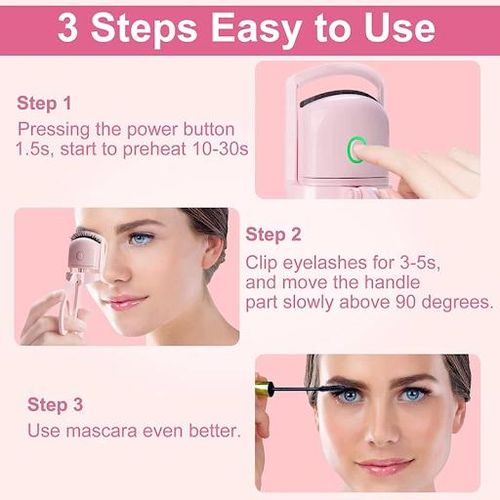 3 Steps Easy to Use

Step 1
Pressing the power button 1.5s, start to preheat 10-30s

Step 2
Clip eyelashes for 3-5s, and move the handle part slowly above 90 degrees.

Step 3
Use mascara even better.