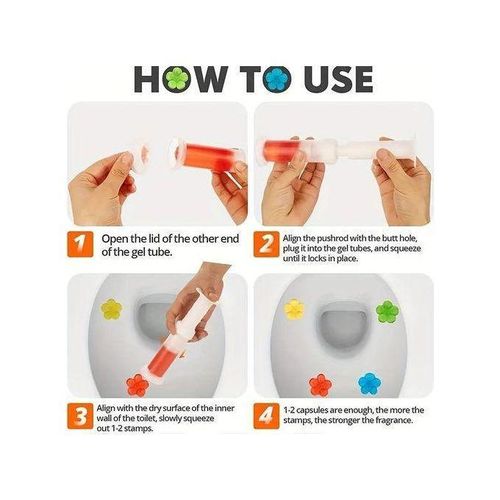 HOW TO USE

1 Open the lid of the other end of the gel tube.

2 Align the pushrod with the butt hole, plug it into the gel tubes, and squeeze until it locks in place.

3 Align with the dry surface of the inner wall of the toilet, slowly squeeze out 1-2 stamps.

4 1-2 capsules are enough, the more the stamps, the stronger the fragrance.