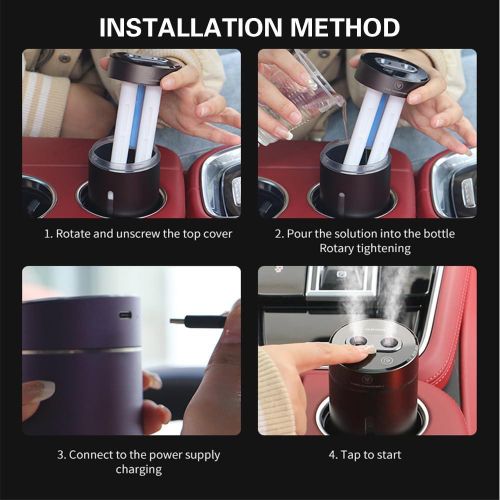 INSTALLATION METHOD

1. Rotate and unscrew the top cover

2. Pour the solution into the bottle
Rotary tightening

3. Connect to the power supply
charging

4. Tap to start