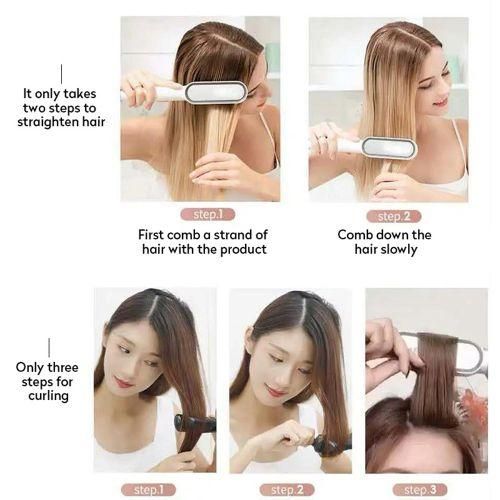 It only takes two steps to straighten hair

step.1

First comb a strand of hair with the product

step.2

Comb down the hair slowly

Only three steps for curling

step.1

step.2

step.3