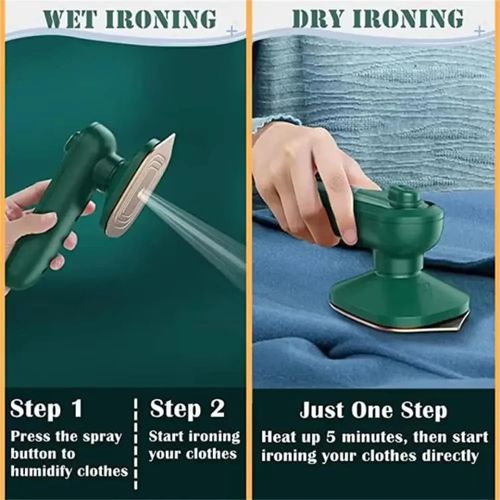 WET IRONING

Step 1
Press the spray button to humidify clothes

Step 2
Start ironing your clothes

DRY IRONING

Just One Step
Heat up 5 minutes, then start ironing your clothes directly