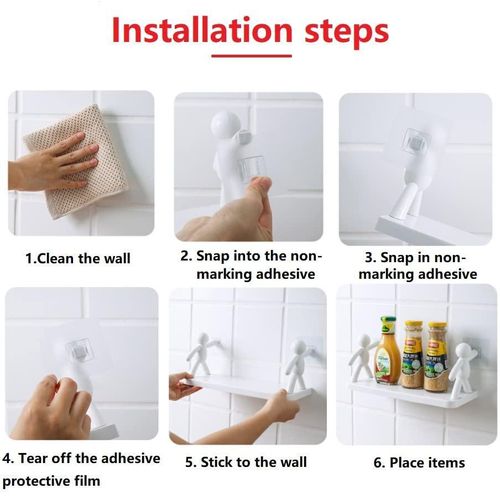 Installation steps

1.Clean the wall

2. Snap into the non-marking adhesive

3. Snap in non-marking adhesive

4. Tear off the adhesive protective film

5. Stick to the wall

6. Place items