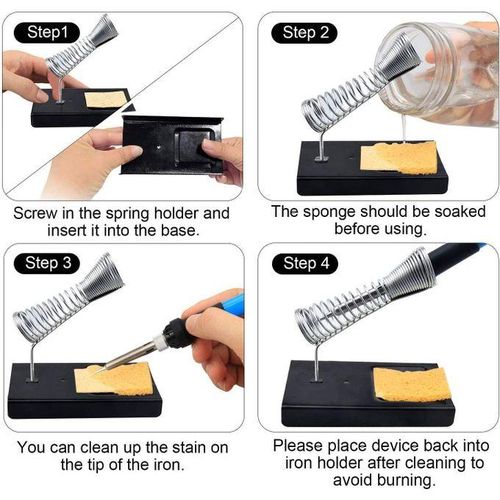 Step1

Screw in the spring holder and insert it into the base.

Step 2

The sponge should be soaked before using.

Step 3

You can clean up the stain on the tip of the iron.

Step 4

Please place device back into iron holder after cleaning to avoid burning.