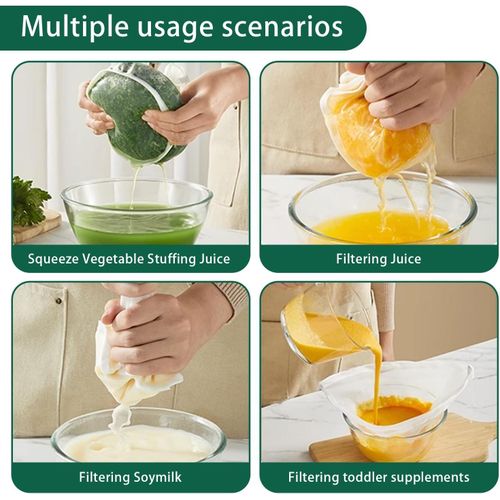 Multiple usage scenarios

Squeeze Vegetable Stuffing Juice

Filtering Juice

Filtering Soymilk

Filtering toddler supplements