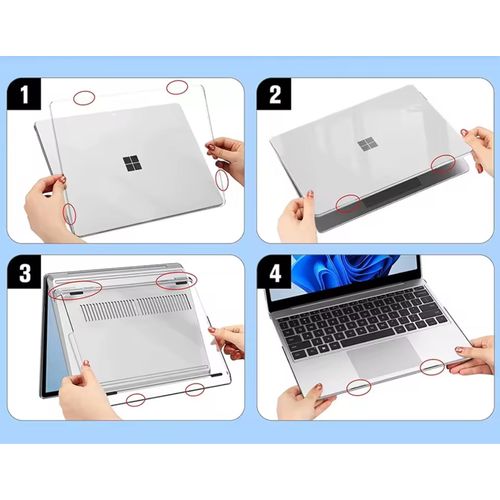 1

2

3

4