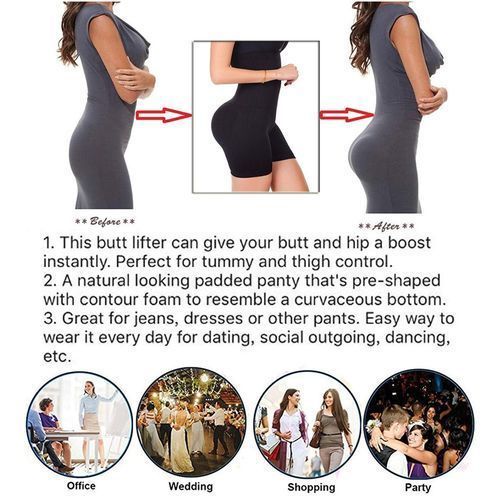 ** Before **

** After **

1. This butt lifter can give your butt and hip a boost instantly. Perfect for tummy and thigh control.
2. A natural looking padded panty that's pre-shaped with contour foam to resemble a curvaceous bottom.
3. Great for jeans, dresses or other pants. Easy way to wear it every day for dating, social outgoing, dancing, etc.

Office

Wedding

Shopping

Party