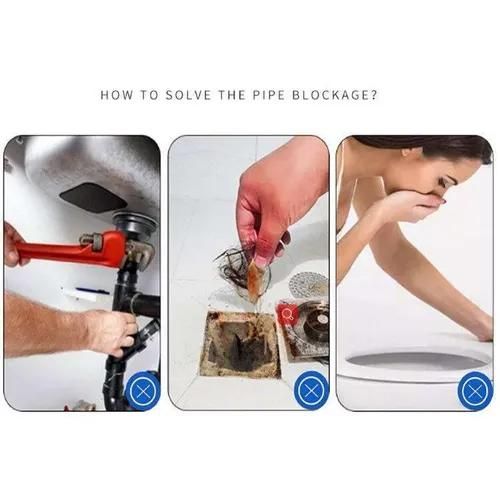 HOW TO SOLVE THE PIPE BLOCKAGE?