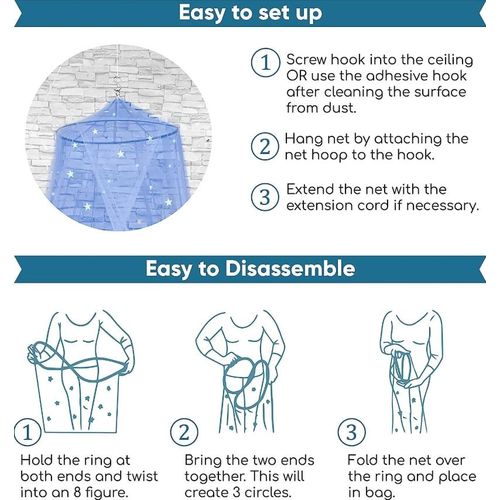 Easy to set up

1 Screw hook into the ceiling OR use the adhesive hook after cleaning the surface from dust.

2 Hang net by attaching the net hoop to the hook.

3 Extend the net with the extension cord if necessary.

Easy to Disassemble

1 Hold the ring at both ends and twist into an 8 figure.

2 Bring the two ends together. This will create 3 circles.

3 Fold the net over the ring and place in bag.