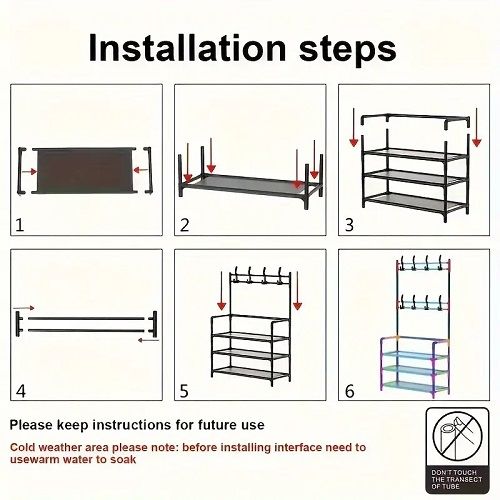 Installation steps

1

2

3

4

5

6

Please keep instructions for future use

Cold weather area please note: before installing interface need to usewarm water to soak

DON'T TOUCH THE TRANSECT OF TUBE