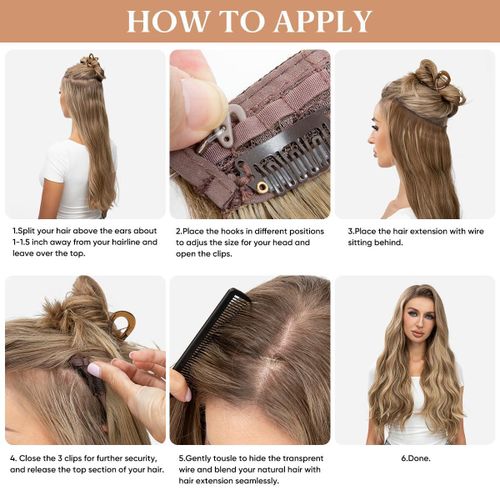 HOW TO APPLY

1.Split your hair above the ears about 1-1.5 inch away from your hairline and leave over the top.

2.Place the hooks in different positions to adjus the size for your head and open the clips.

3.Place the hair extension with wire sitting behind.

4. Close the 3 clips for further security, and release the top section of your hair.

5.Gently tousle to hide the transprent wire and blend your natural hair with hair extension seamlessly.

6.Done.