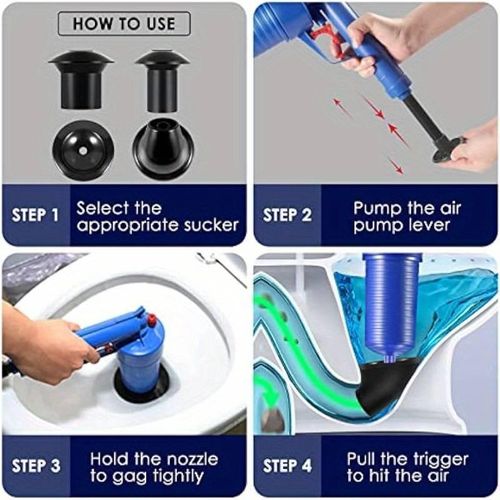 HOW TO USE

STEP 1 Select the appropriate sucker

STEP 2 Pump the air pump lever

STEP 3 Hold the nozzle to gag tightly

STEP 4 Pull the trigger to hit the air