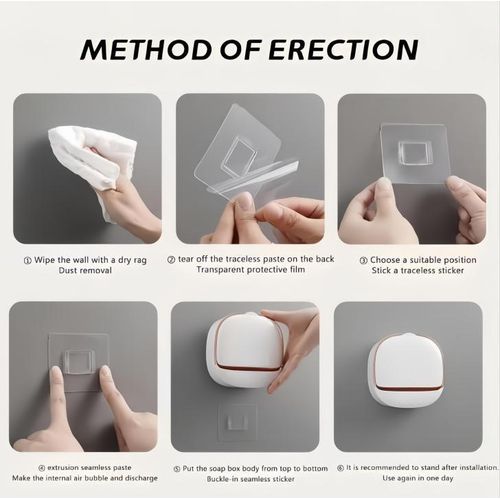 METHOD OF ERECTION

① Wipe the wall with a dry rag
Dust removal

② tear off the traceless paste on the back
Transparent protective film

③ Choose a suitable position
Stick a traceless sticker

④ extrusion seamless paste
Make the internal air bubble and discharge

⑤ Put the soap box body from top to bottom
Buckle-in seamless sticker

⑥ It is recommended to stand after installation.
Use again in one day