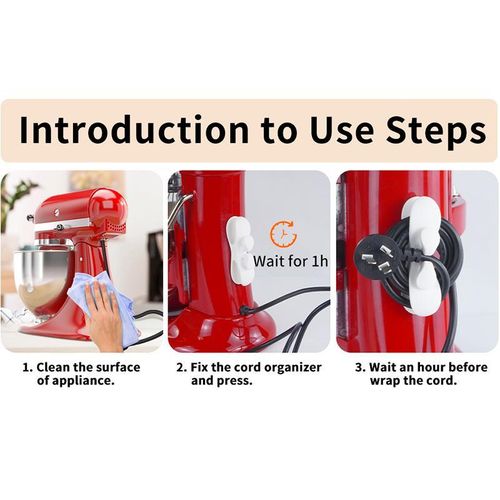 Introduction to Use Steps

Wait for 1h

1. Clean the surface of appliance.

2. Fix the cord organizer and press.

3. Wait an hour before wrap the cord.