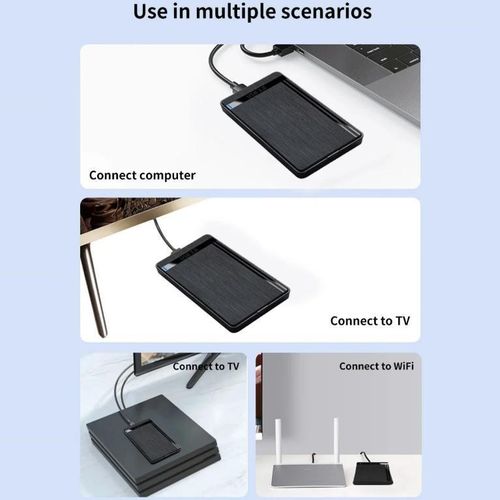 Use in multiple scenarios

Connect computer

Connect to TV

Connect to TV

Connect to WiFi