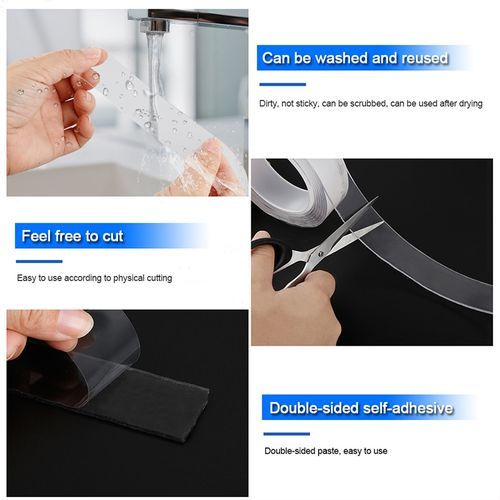 Can be washed and reused

Dirty, not sticky, can be scrubbed, can be used after drying

Feel free to cut

Easy to use according to physical cutting

Double-sided self-adhesive

Double-sided paste, easy to use