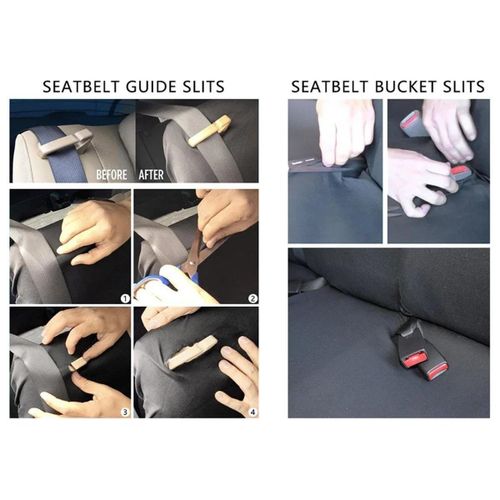 SEATBELT GUIDE SLITS

BEFORE AFTER

1

2

3

4

SEATBELT BUCKET SLITS