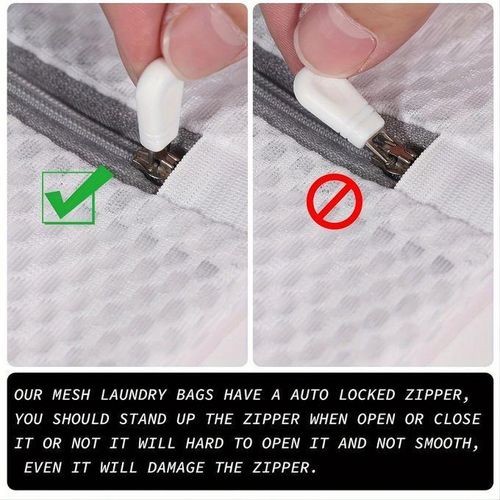 OUR MESH LAUNDRY BAGS HAVE A AUTO LOCKED ZIPPER, YOU SHOULD STAND UP THE ZIPPER WHEN OPEN OR CLOSE IT OR NOT IT WILL HARD TO OPEN IT AND NOT SMOOTH, EVEN IT WILL DAMAGE THE ZIPPER.