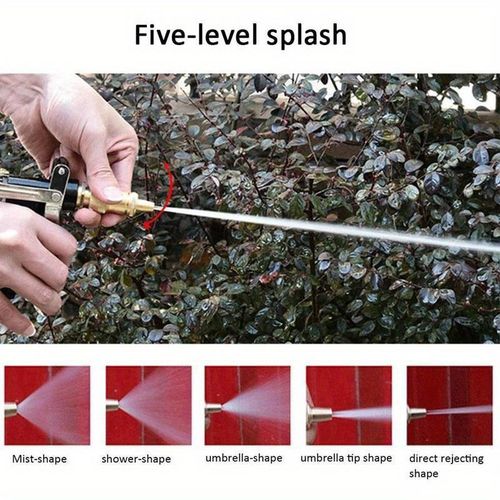 Five-level splash

Mist-shape

shower-shape

umbrella-shape

umbrella tip shape

direct rejecting shape