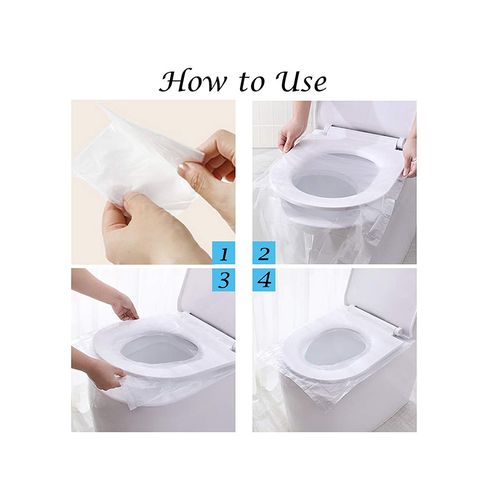 How to Use

1

2

3

4