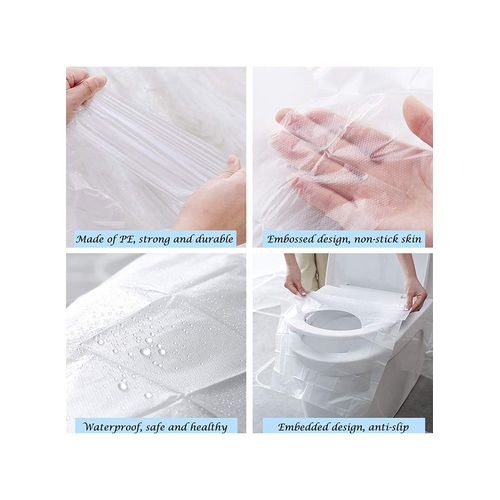 Made of PE, strong and durable

Embossed design, non-stick skin

Waterproof, safe and healthy

Embedded design, anti-slip