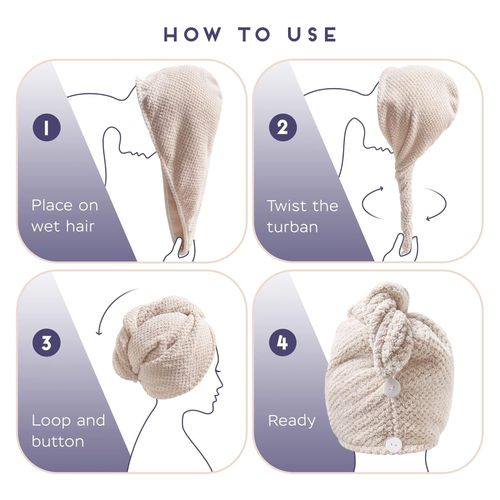 HOW TO USE

1

Place on wet hair

2

Twist the turban

3

Loop and button

4

Ready