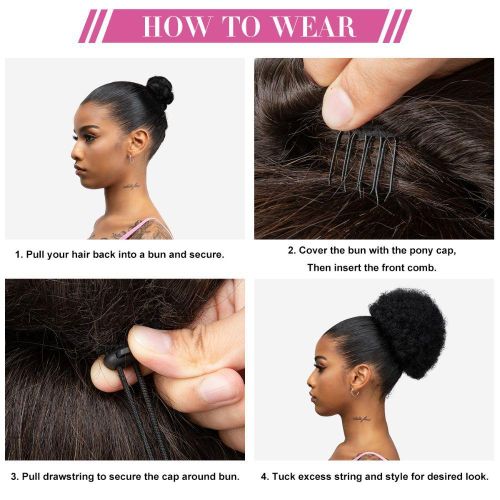 HOW TO WEAR

1. Pull your hair back into a bun and secure.

2. Cover the bun with the pony cap, Then insert the front comb.

3. Pull drawstring to secure the cap around bun.

4. Tuck excess string and style for desired look.