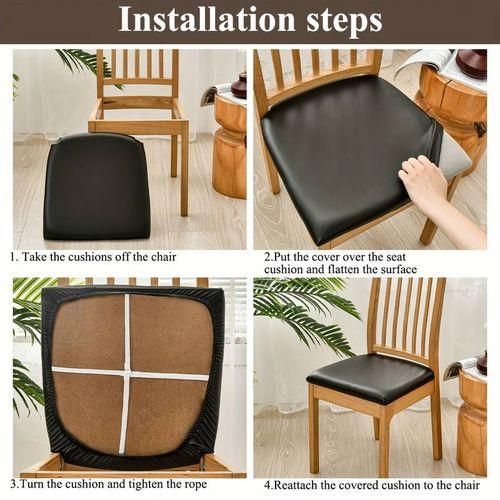 Installation steps

1. Take the cushions off the chair

2.Put the cover over the seat cushion and flatten the surface

3.Turn the cushion and tighten the rope

4.Reattach the covered cushion to the chair