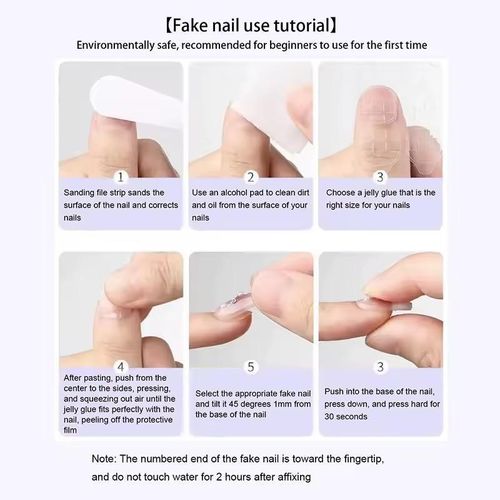 【Fake nail use tutorial】
Environmentally safe, recommended for beginners to use for the first time

1
Sanding file strip sands the surface of the nail and corrects nails

2
Use an alcohol pad to clean dirt and oil from the surface of your nails

3
Choose a jelly glue that is the right size for your nails

4
After pasting, push from the center to the sides, pressing, and squeezing out air until the jelly glue fits perfectly with the nail, peeling off the protective film

5
Select the appropriate fake nail and tilt it 45 degrees 1mm from the base of the nail

3
Push into the base of the nail, press down, and press hard for 30 seconds

Note: The numbered end of the fake nail is toward the fingertip, and do not touch water for 2 hours after affixing