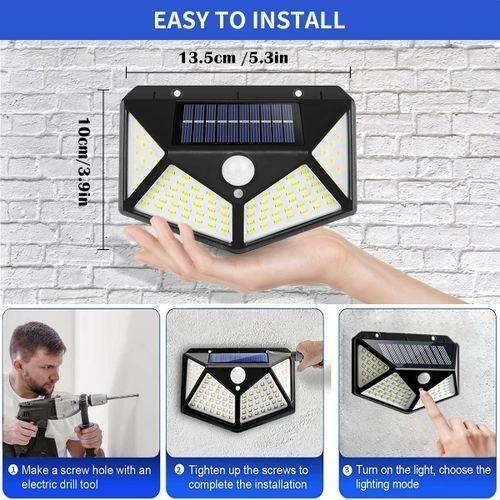 EASY TO INSTALL

13.5cm /5.3in

10cm/3.9in

❶ Make a screw hole with an electric drill tool

❷ Tighten up the screws to complete the installation

❸ Turn on the light, choose the lighting mode