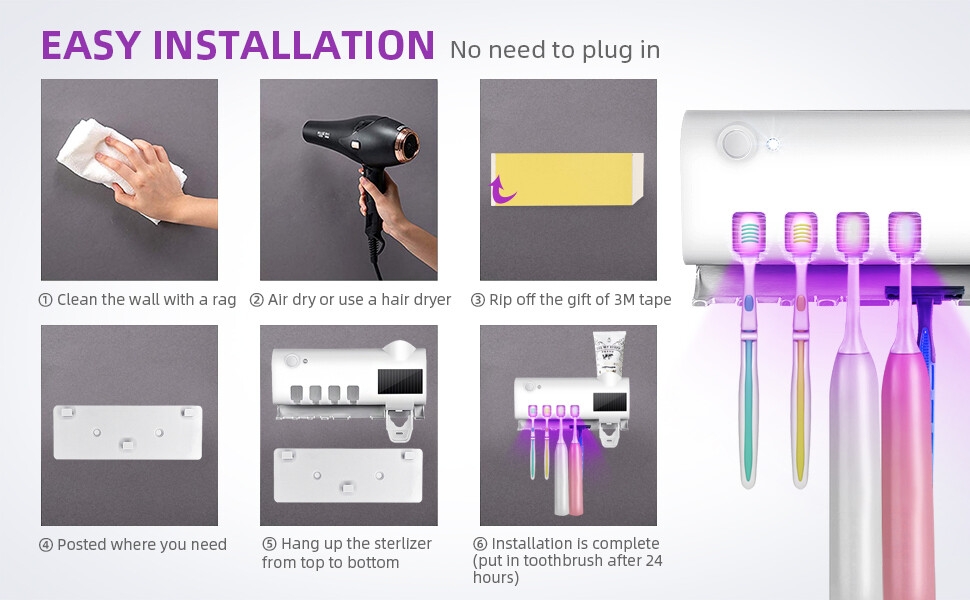 EASY INSTALLATION No need to plug in

① Clean the wall with a rag

② Air dry or use a hair dryer

③ Rip off the gift of 3M tape

④ Posted where you need

⑤ Hang up the sterlizer from top to bottom

⑥ Installation is complete (put in toothbrush after 24 hours)