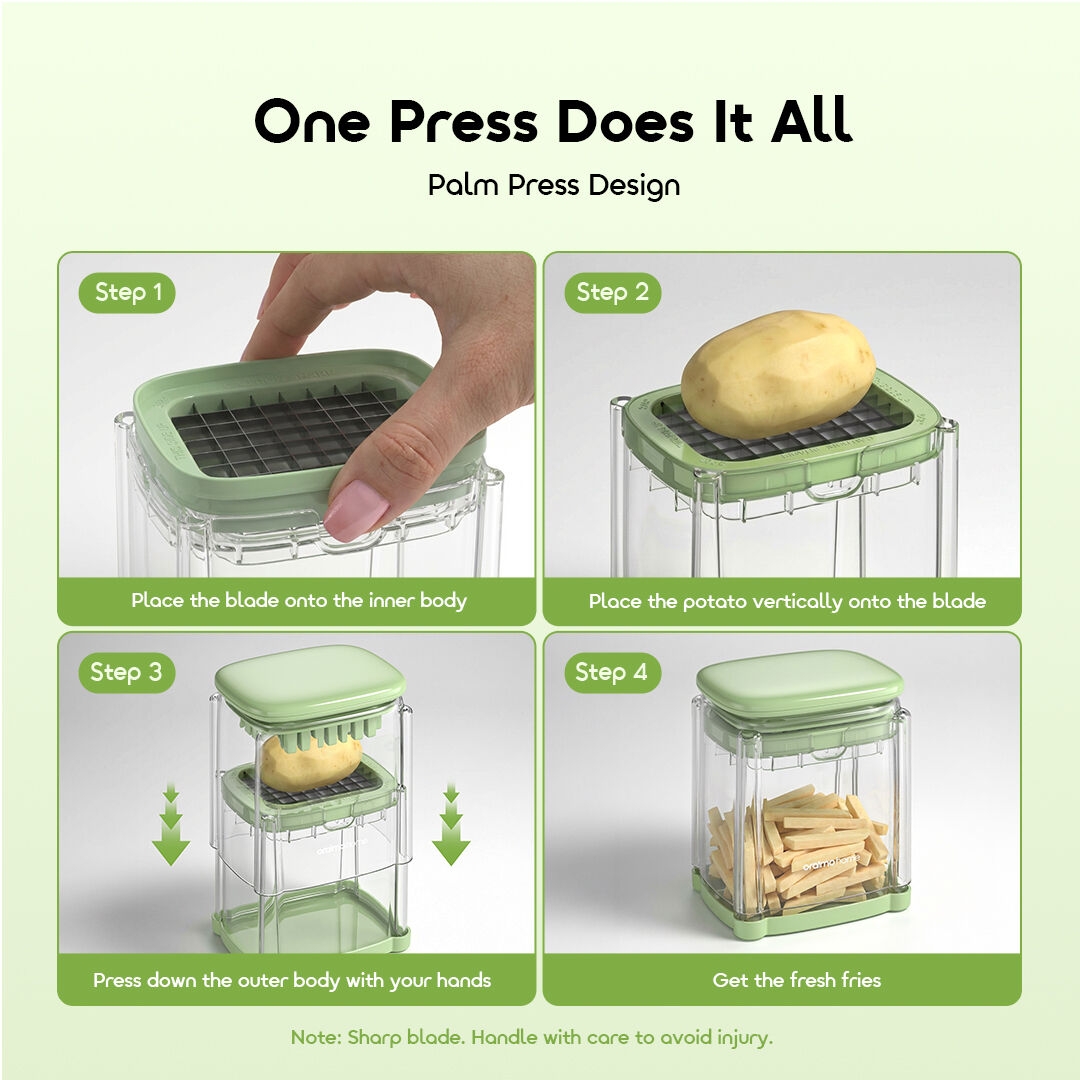 One Press Does It All

Palm Press Design

Step 1

Place the blade onto the inner body

Step 2

Place the potato vertically onto the blade

Step 3

oramahome

Press down the outer body with your hands

Step 4

oramahome

Get the fresh fries

Note: Sharp blade. Handle with care to avoid injury.