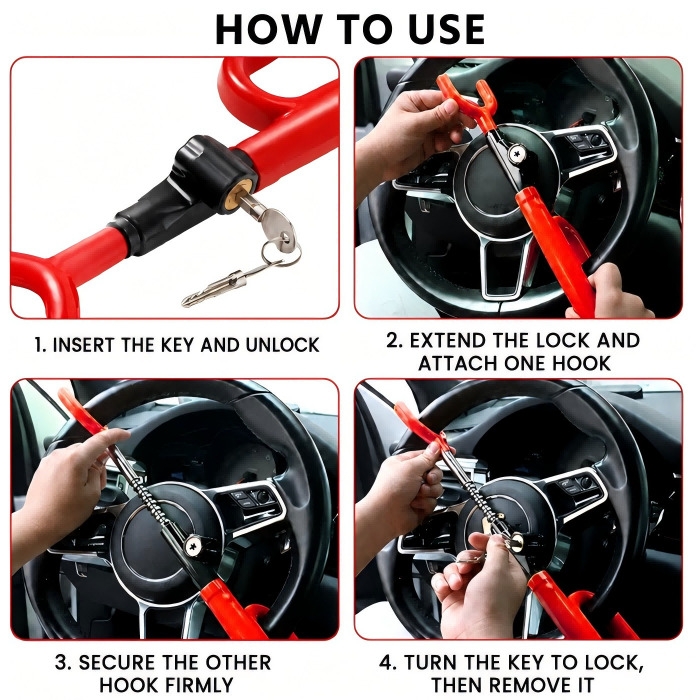 HOW TO USE

1. INSERT THE KEY AND UNLOCK

2. EXTEND THE LOCK AND ATTACH ONE HOOK

3. SECURE THE OTHER HOOK FIRMLY

4. TURN THE KEY TO LOCK, THEN REMOVE IT