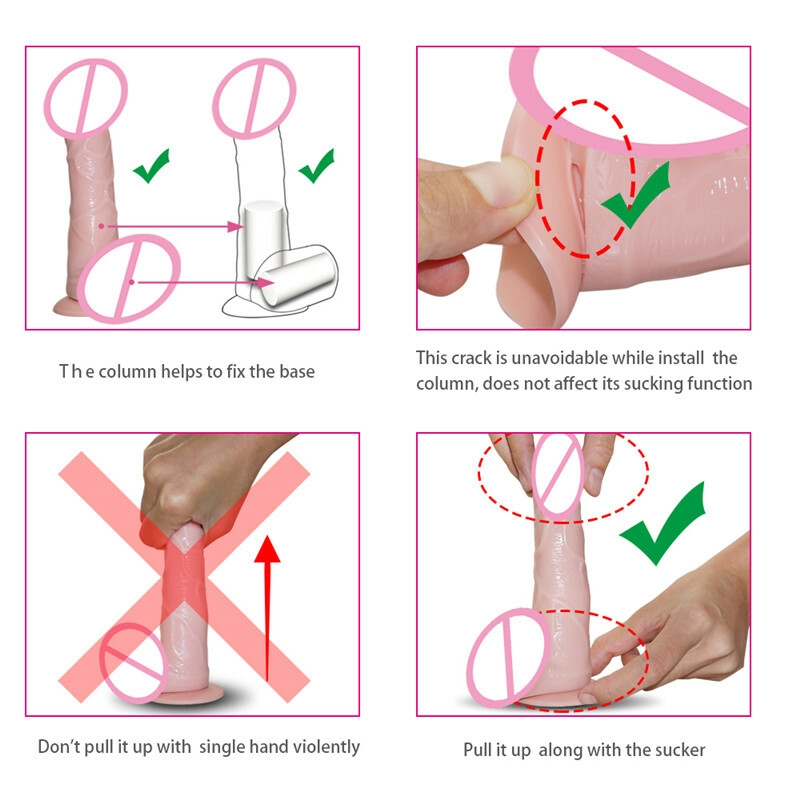 T h e column helps to fix the base

This crack is unavoidable while install the column, does not affect its sucking function

Don't pull it up with single hand violently

Pull it up along with the sucker