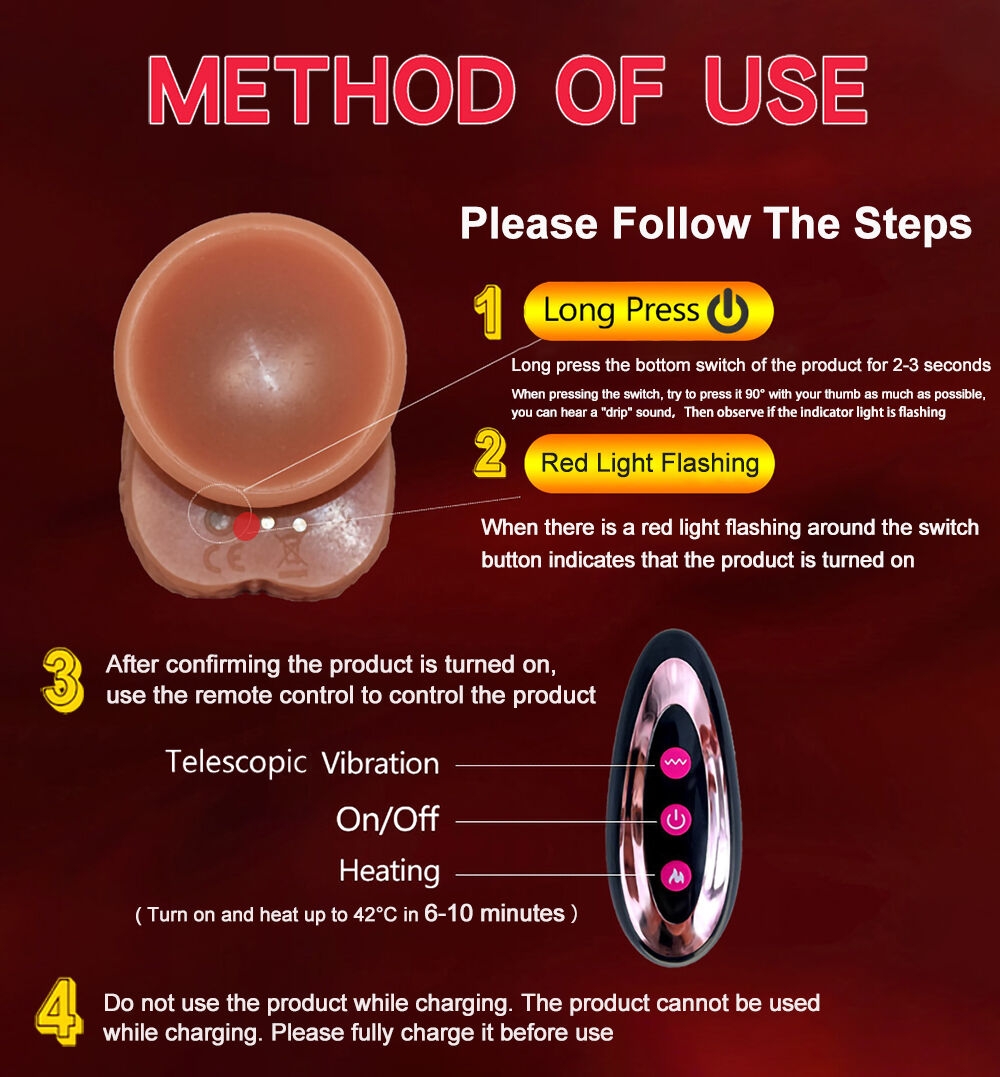 METHOD OF USE

Please Follow The Steps

1 Long Press

Long press the bottom switch of the product for 2-3 seconds

When pressing the switch, try to press it 90° with your thumb as much as possible, you can hear a "drip" sound, Then observe if the indicator light is flashing

2 Red Light Flashing

When there is a red light flashing around the switch button indicates that the product is turned on

CE

3 After confirming the product is turned on, use the remote control to control the product

Telescopic Vibration

On/Off

Heating

( Turn on and heat up to 42°C in 6-10 minutes )

4 Do not use the product while charging. The product cannot be used while charging. Please fully charge it before use