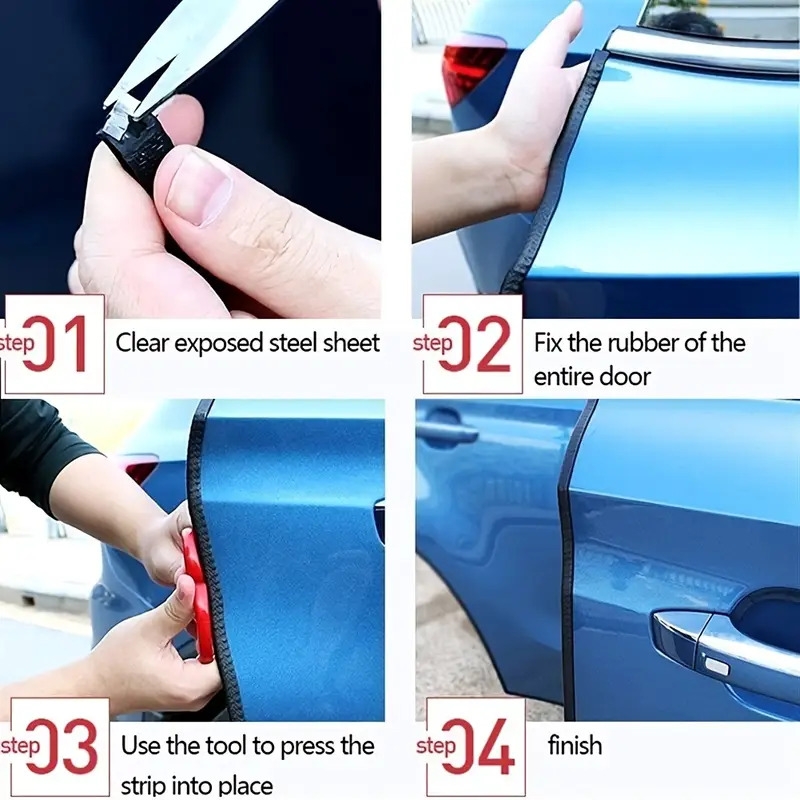 step 01 Clear exposed steel sheet

step 02 Fix the rubber of the entire door

step 03 Use the tool to press the strip into place

step 04 finish