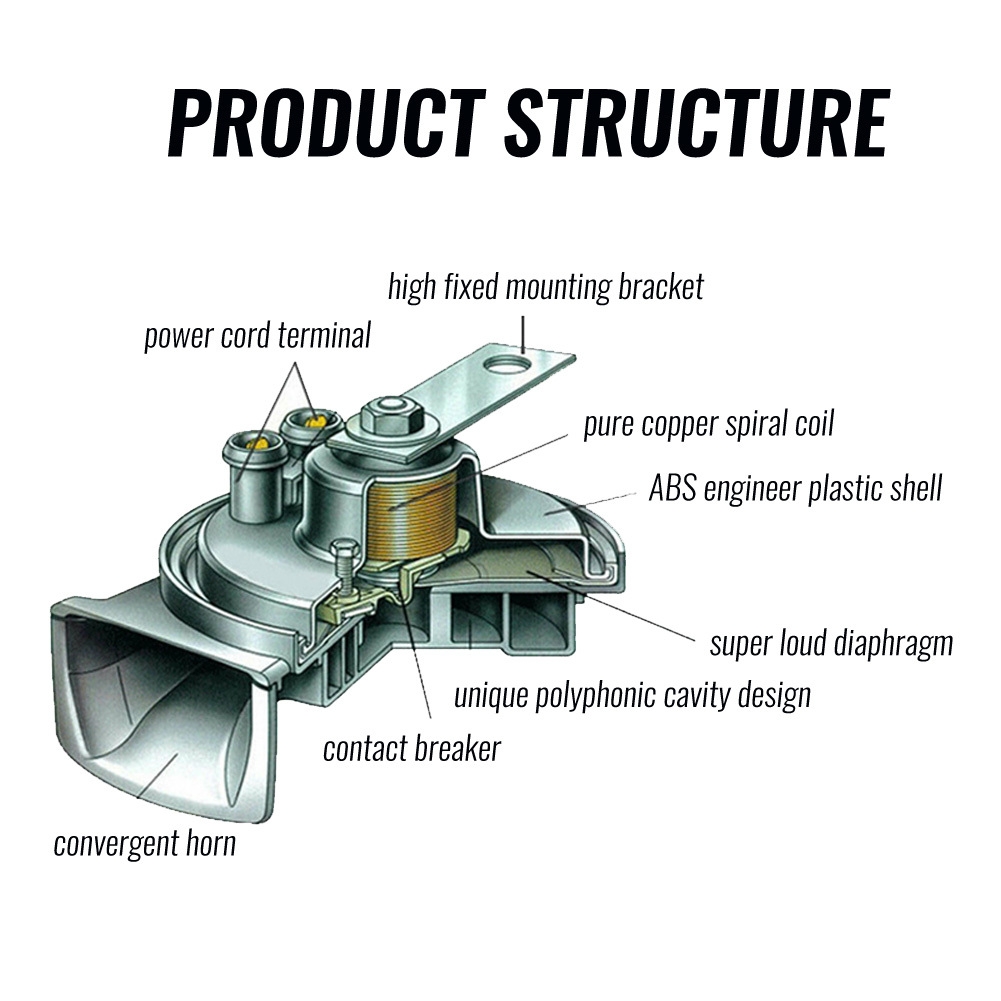 PRODUCT STRUCTURE

high fixed mounting bracket

power cord terminal

pure copper spiral coil

ABS engineer plastic shell

super loud diaphragm

unique polyphonic cavity design

contact breaker

convergent horn