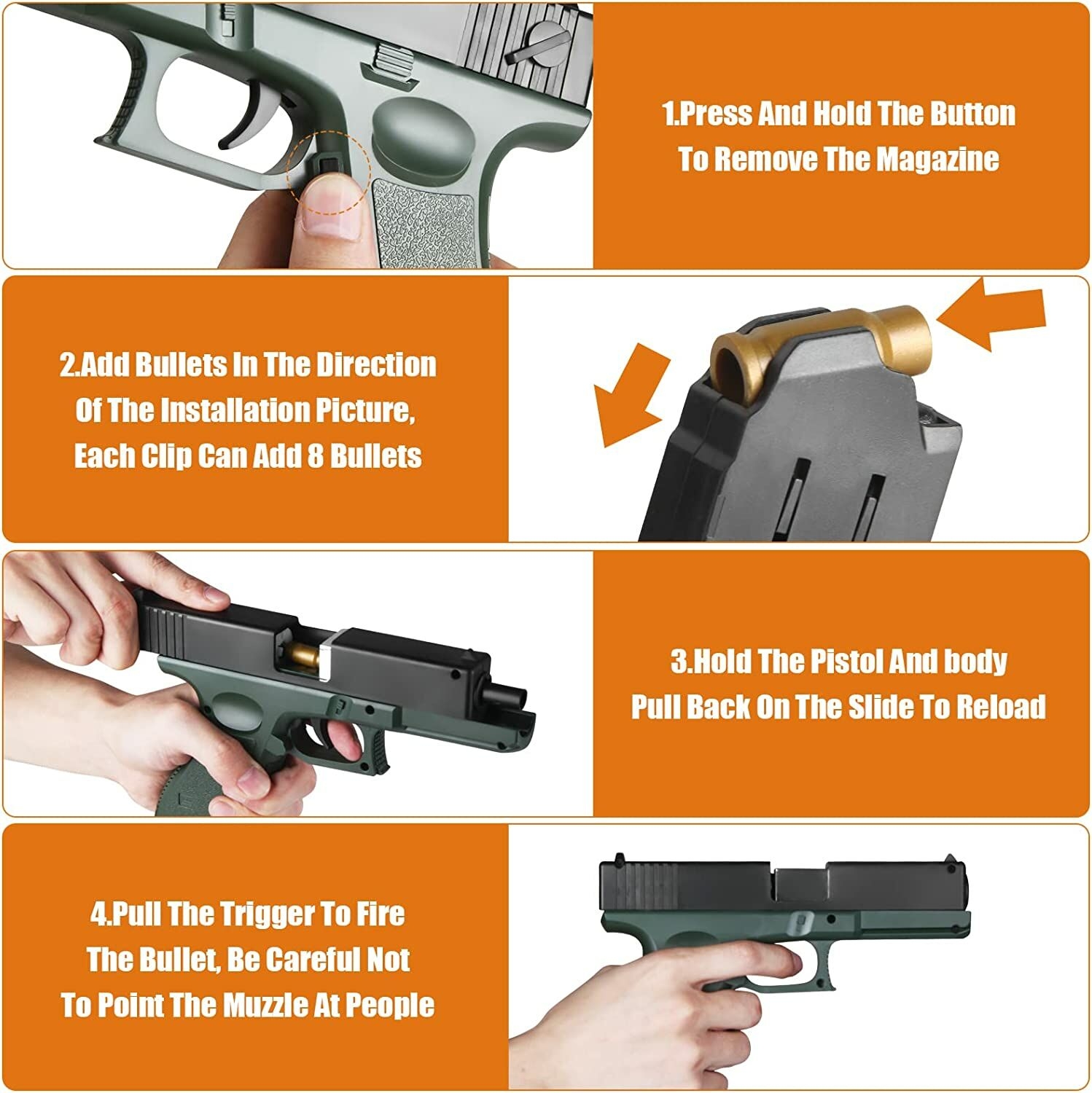 1.Press And Hold The Button To Remove The Magazine

2.Add Bullets In The Direction Of The Installation Picture, Each Clip Can Add 8 Bullets

3.Hold The Pistol And body Pull Back On The Slide To Reload

4.Pull The Trigger To Fire The Bullet, Be Careful Not To Point The Muzzle At People