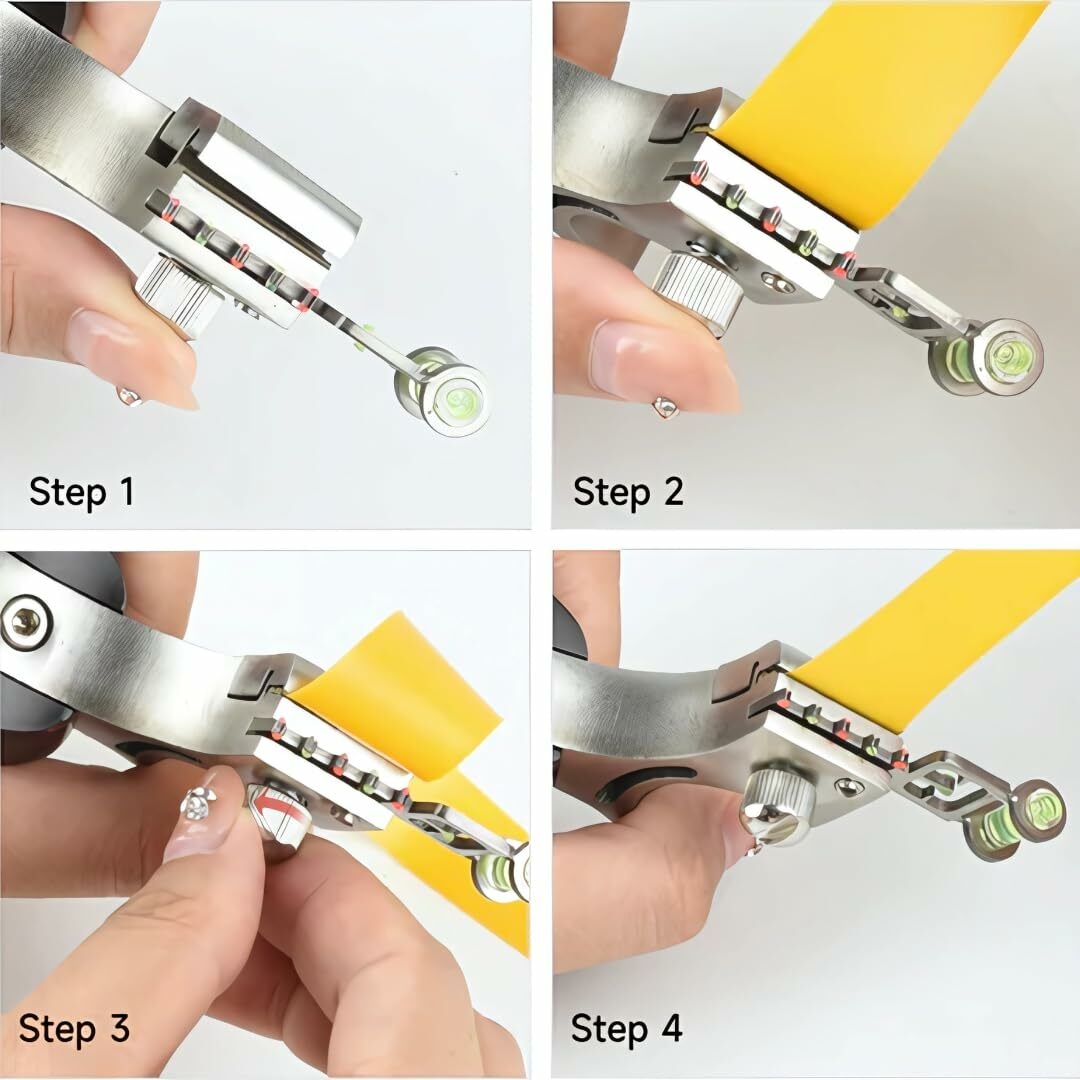 Step 1

Step 2

Step 3

Step 4