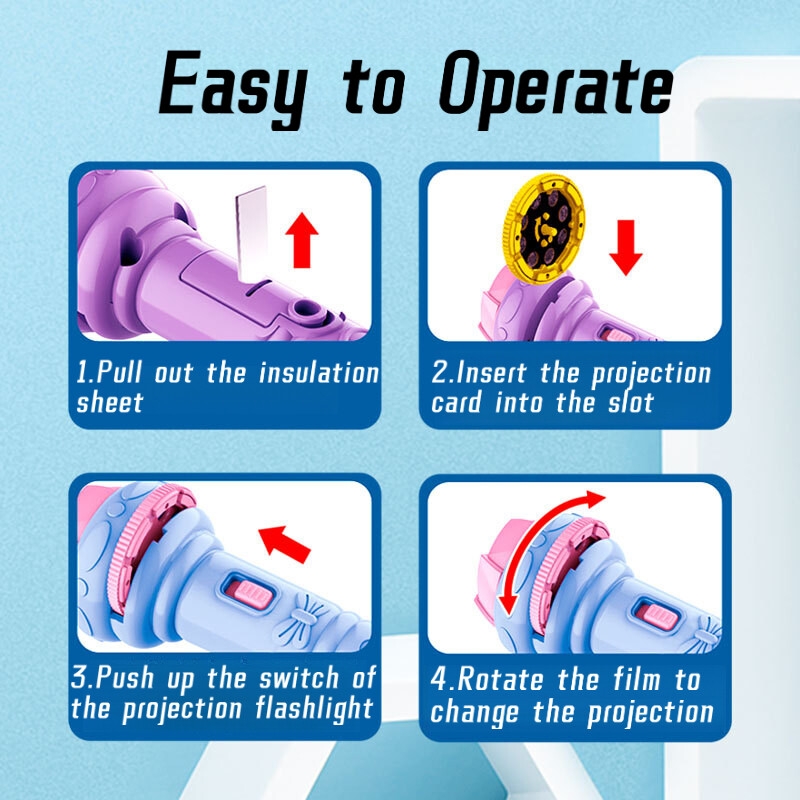 Easy to Operate

1.Pull out the insulation sheet

2.Insert the projection card into the slot

3.Push up the switch of the projection flashlight

4.Rotate the film to change the projection