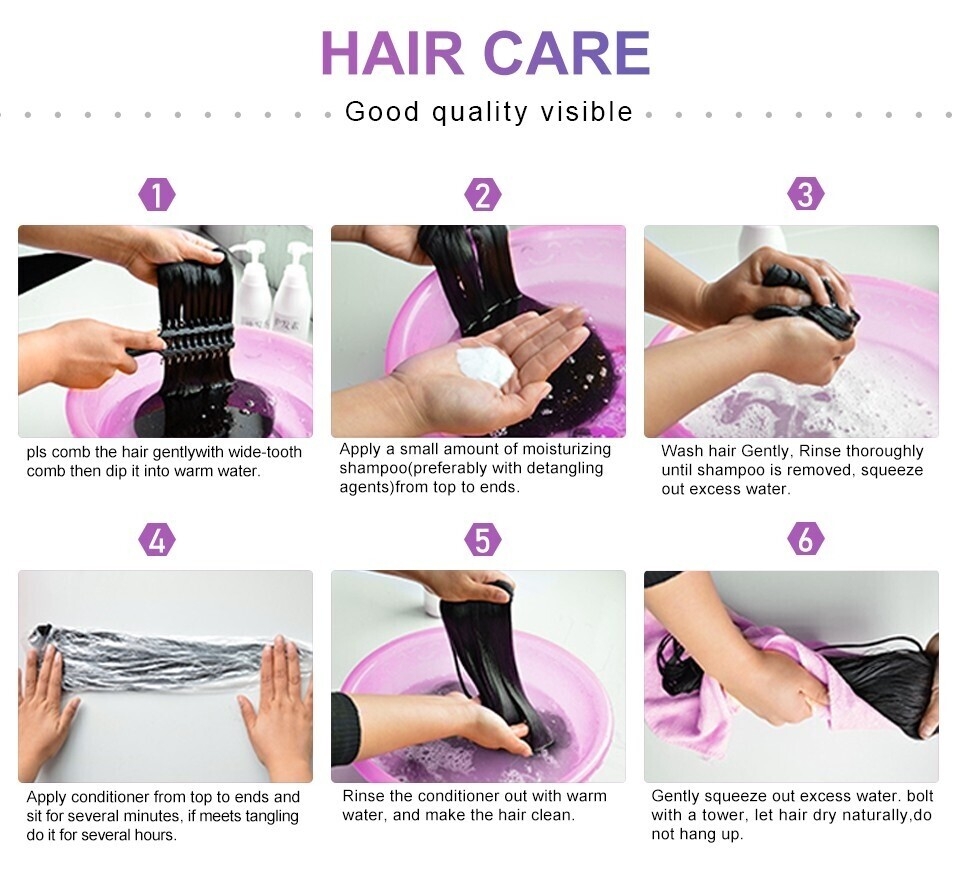 HAIR CARE

Good quality visible

1

pls comb the hair gentlywith wide-tooth comb then dip it into warm water.

2

Apply a small amount of moisturizing shampoo(preferably with detangling agents)from top to ends.

3

Wash hair Gently, Rinse thoroughly until shampoo is removed, squeeze out excess water.

4

Apply conditioner from top to ends and sit for several minutes, if meets tangling do it for several hours.

5

Rinse the conditioner out with warm water, and make the hair clean.

6

Gently squeeze out excess water. bolt with a tower, let hair dry naturally,do not hang up.