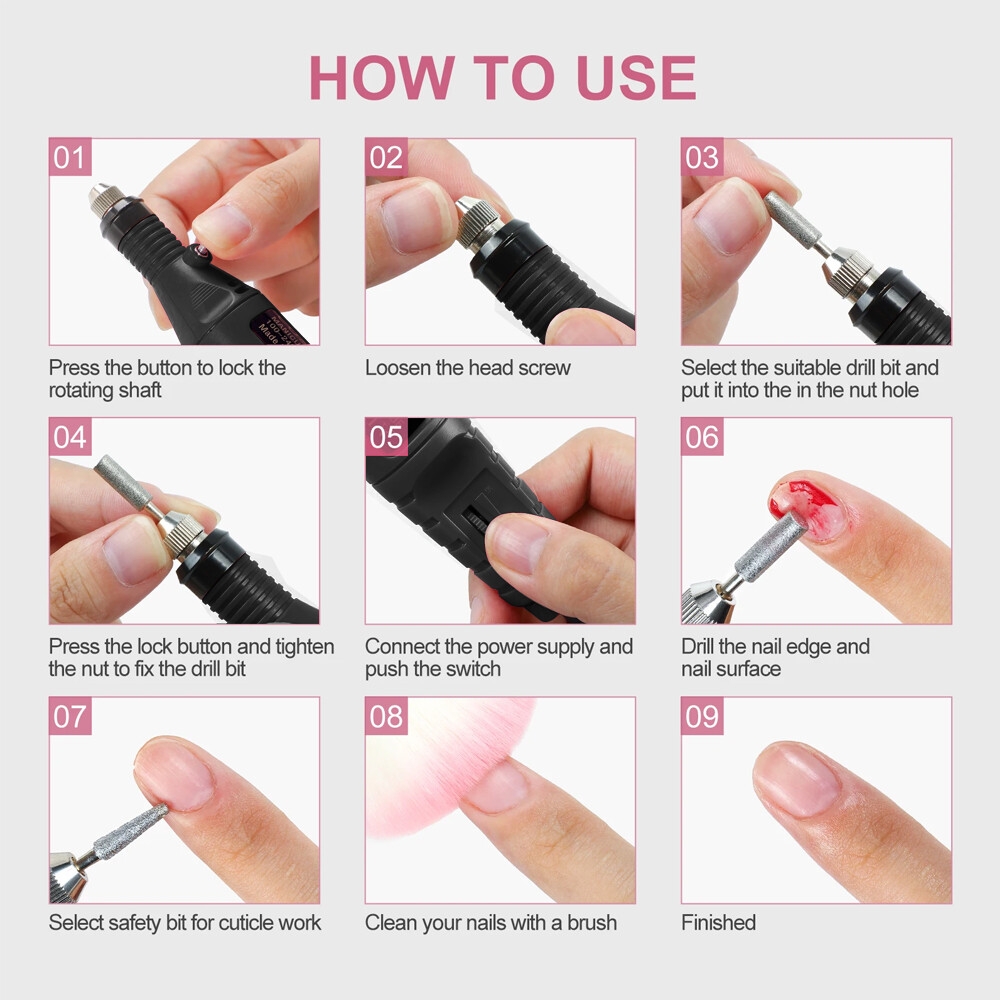 HOW TO USE

01

Press the button to lock the rotating shaft

02

Loosen the head screw

03

Select the suitable drill bit and put it into the in the nut hole

04

Press the lock button and tighten the nut to fix the drill bit

05

Connect the power supply and push the switch

06

Drill the nail edge and nail surface

07

Select safety bit for cuticle work

08

Clean your nails with a brush

09

Finished