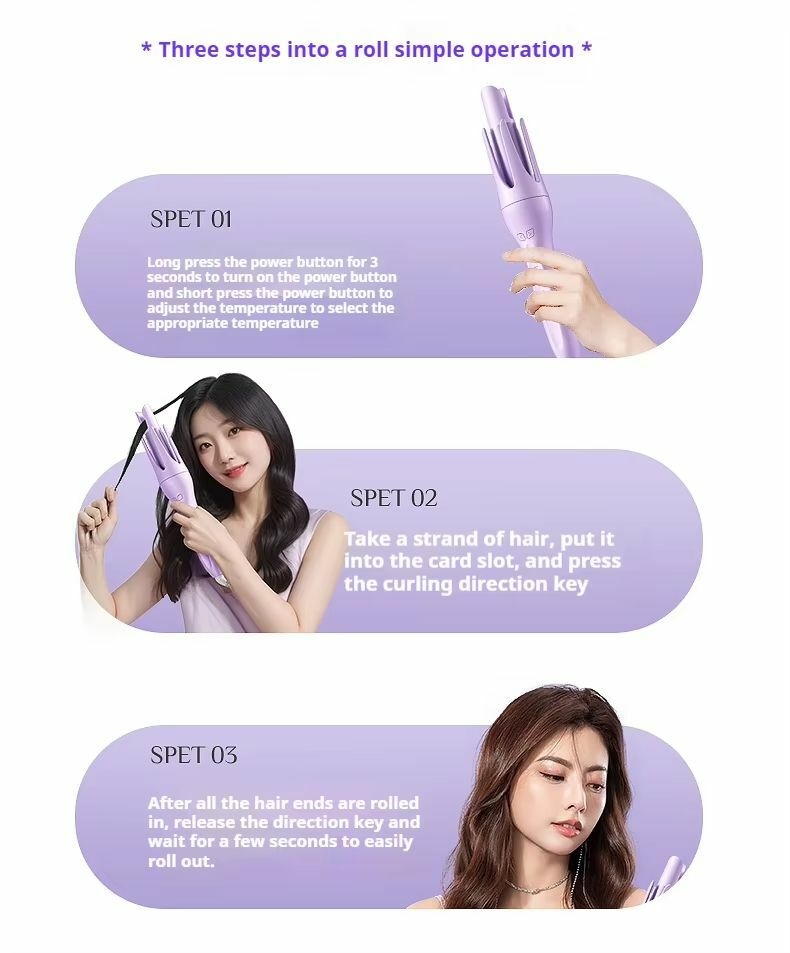 * Three steps into a roll simple operation *

SPET 01

Long press the power button for 3 seconds to turn on the power button and short press the power button to adjust the temperature to select the appropriate temperature

SPET 02

Take a strand of hair, put it into the card slot, and press the curling direction key

SPET 03

After all the hair ends are rolled in, release the direction key and wait for a few seconds to easily roll out.