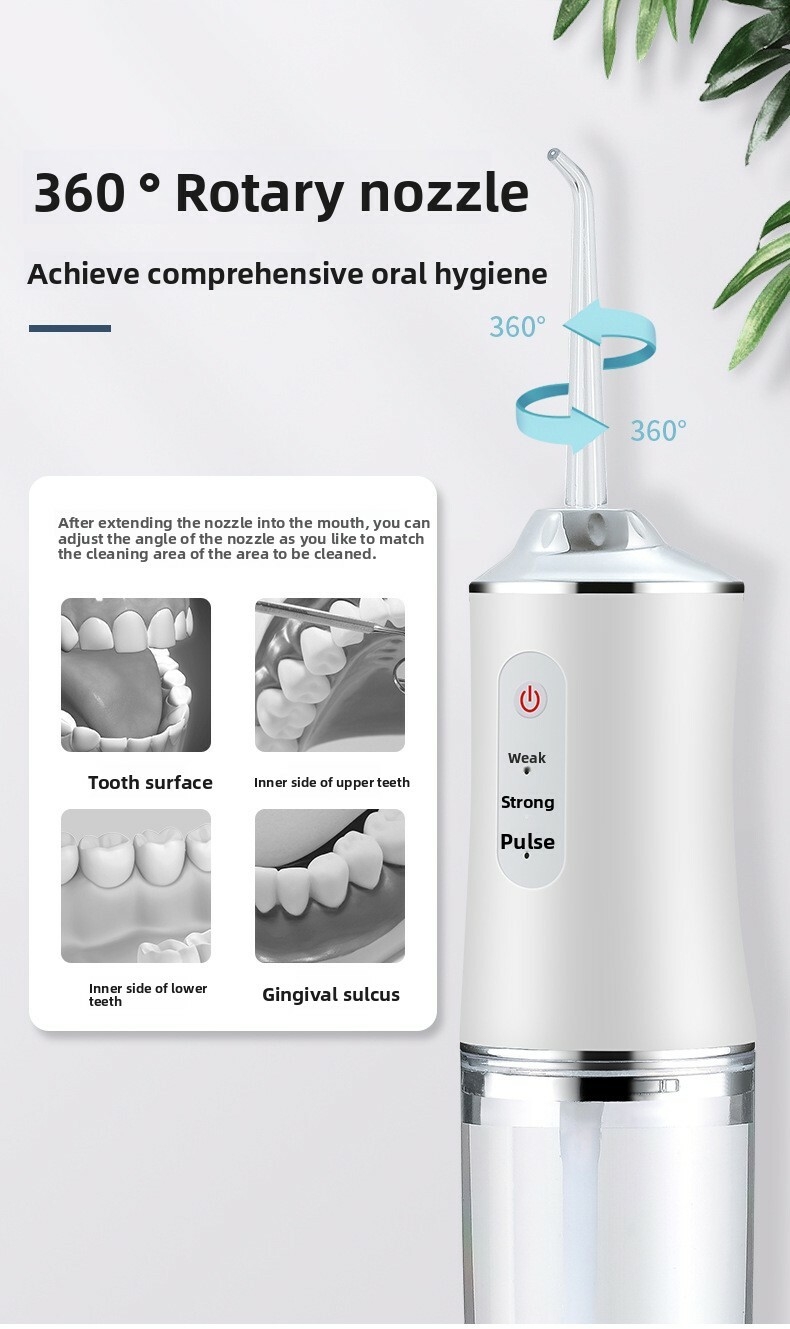 360 ° Rotary nozzle

Achieve comprehensive oral hygiene

360°

360°

After extending the nozzle into the mouth, you can adjust the angle of the nozzle as you like to match the cleaning area of the area to be cleaned.

Tooth surface

Inner side of upper teeth

Inner side of lower teeth

Gingival sulcus

Weak

Strong

Pulse