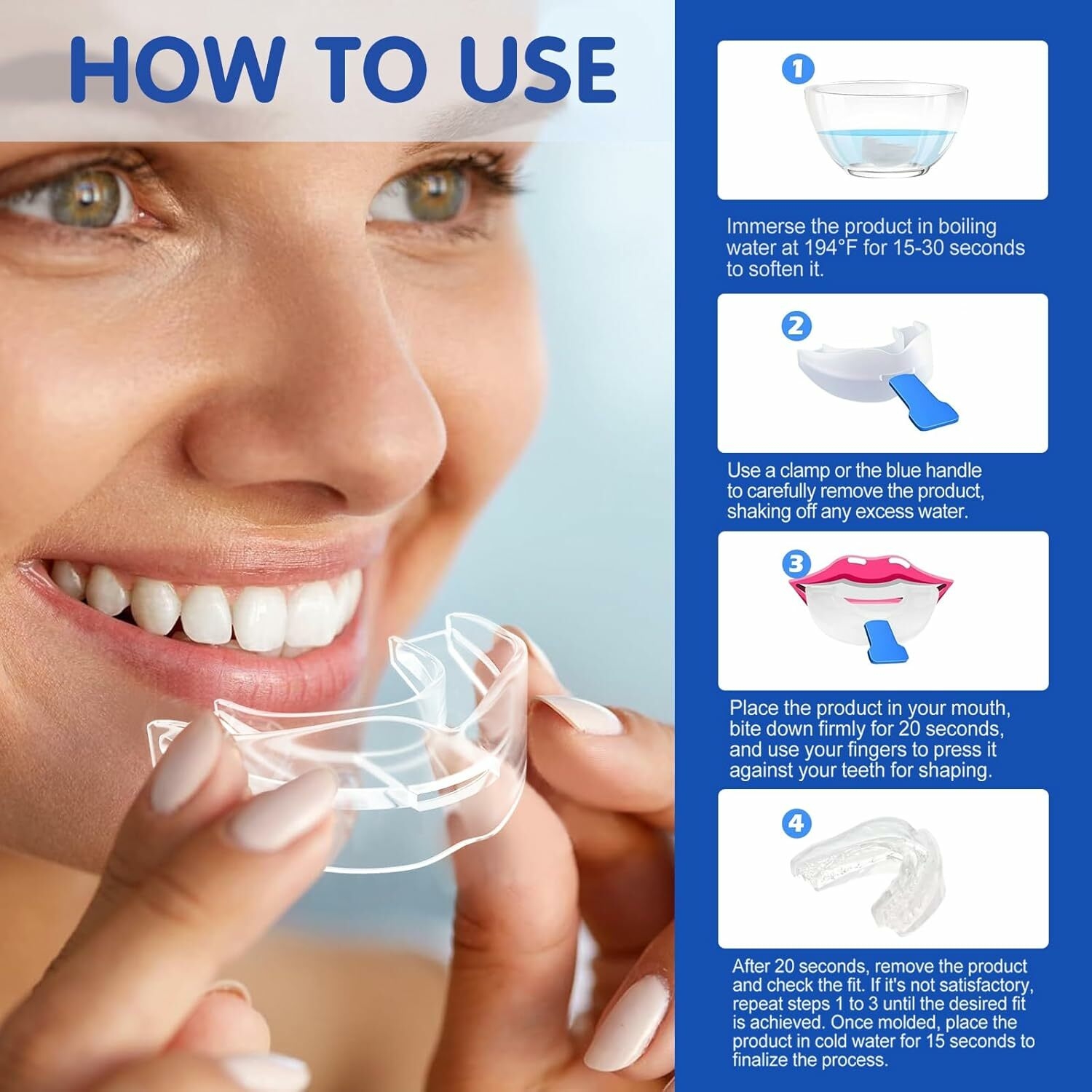 HOW TO USE

1

Immerse the product in boiling water at 194°F for 15-30 seconds to soften it.

2

Use a clamp or the blue handle to carefully remove the product, shaking off any excess water.

3

Place the product in your mouth, bite down firmly for 20 seconds, and use your fingers to press it against your teeth for shaping.

4

After 20 seconds, remove the product and check the fit. If it's not satisfactory, repeat steps 1 to 3 until the desired fit is achieved. Once molded, place the product in cold water for 15 seconds to finalize the process.