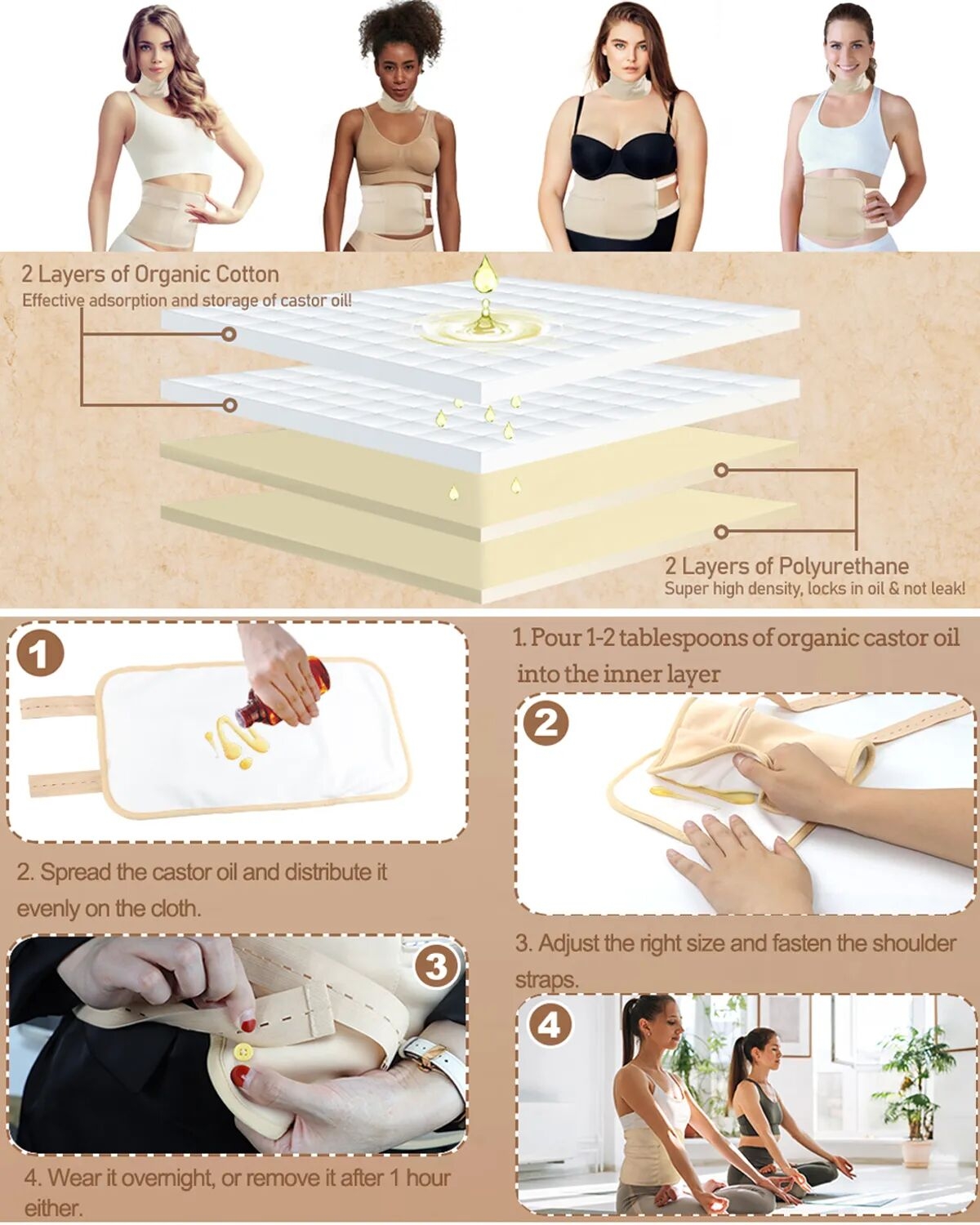 2 Layers of Organic Cotton
Effective adsorption and storage of castor oil!

2 Layers of Polyurethane
Super high density, locks in oil & not leak!

1

1. Pour 1-2 tablespoons of organic castor oil into the inner layer

2

2. Spread the castor oil and distribute it evenly on the cloth.

3

3. Adjust the right size and fasten the shoulder straps.

4

4. Wear it overnight, or remove it after 1 hour either.