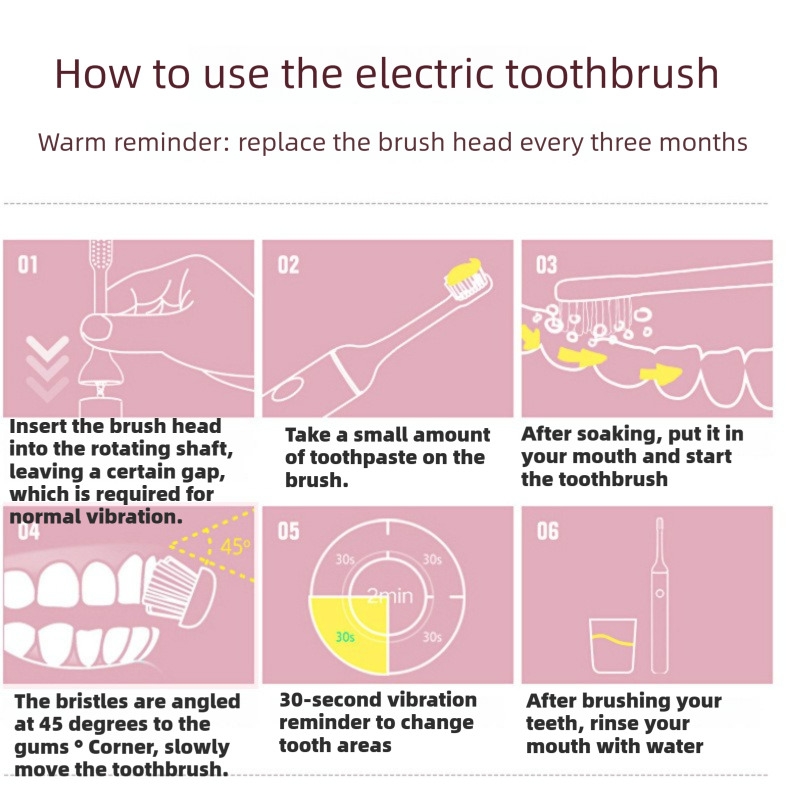 How to use the electric toothbrush

Warm reminder: replace the brush head every three months

01

Insert the brush head into the rotating shaft, leaving a certain gap, which is required for normal vibration.

02

Take a small amount of toothpaste on the brush.

03

After soaking, put it in your mouth and start the toothbrush

04

45°

The bristles are angled at 45 degrees to the gums ° Corner, slowly move the toothbrush.

05

30s

30s

2min

30s

30s

30-second vibration reminder to change tooth areas

06

After brushing your teeth, rinse your mouth with water