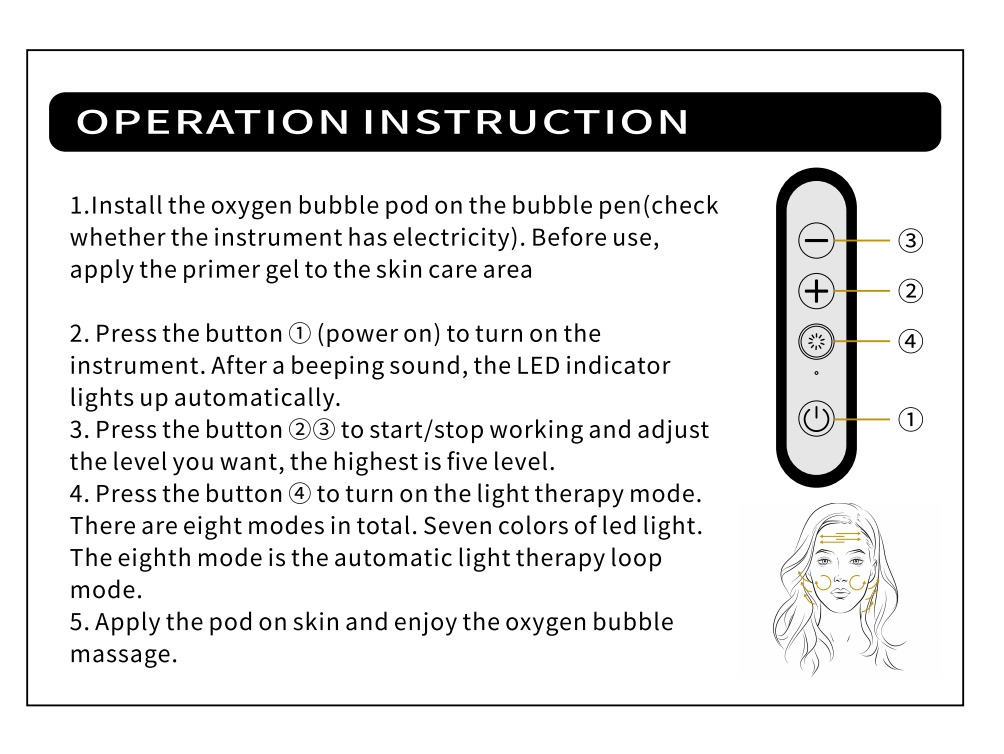 OPERATION INSTRUCTION

1.Install the oxygen bubble pod on the bubble pen(check whether the instrument has electricity). Before use, apply the primer gel to the skin care area

2. Press the button ① (power on) to turn on the instrument. After a beeping sound, the LED indicator lights up automatically.
3. Press the button ②③ to start/stop working and adjust the level you want, the highest is five level.
4. Press the button ④ to turn on the light therapy mode. There are eight modes in total. Seven colors of led light. The eighth mode is the automatic light therapy loop mode.
5. Apply the pod on skin and enjoy the oxygen bubble massage.

③
②
④
①